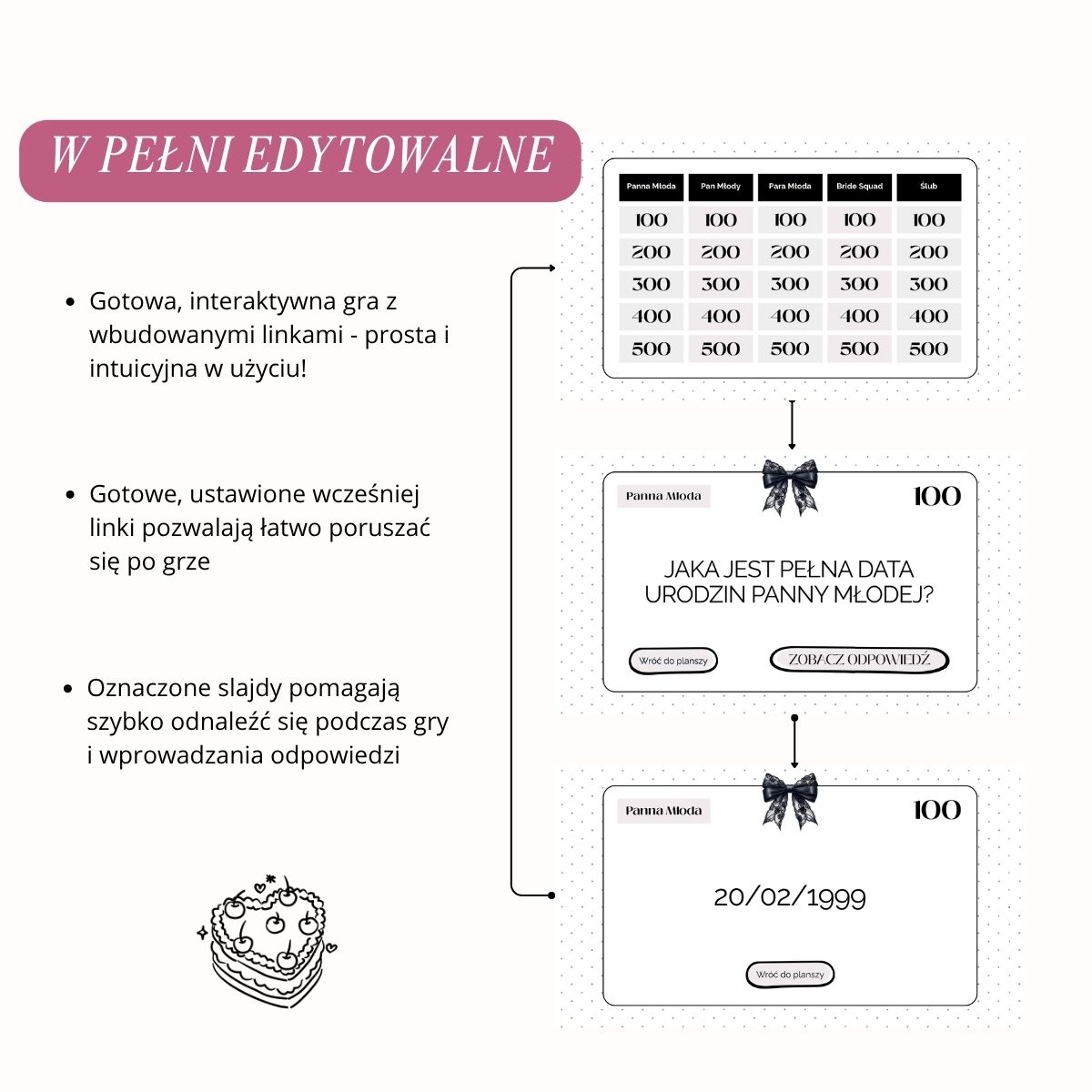 W PEŁNI EDYTOWALNE

- Gotowa, interaktywna gra z wbudowanymi linkami - prosta i intuicyjna w użyciu!

- Gotowe, ustawione wcześniej linki pozwalają łatwo poruszać się po grze

- Oznaczone slajdy pomagają szybko odnaleźć się podczas gry i wprowadzania odpowiedzi

| Panna Młoda | Pan Młody | Para Młoda | Bride Squad | Ślub |
|---|---|---|---|---|
| 100 | 100 | 100 | 100 | 100 |
| 200 | 200 | 200 | 200 | 200 |
| 300 | 300 | 300 | 300 | 300 |
| 400 | 400 | 400 | 400 | 400 |
| 500 | 500 | 500 | 500 | 500 |

Panna Młoda
100
JAKA JEST PEŁNA DATA URODZIN PANNY MŁODEJ?
Wróć do planszy
ZOBACZ ODPOWIEDŹ

Panna Młoda
100
20/02/1999
Wróć do planszy